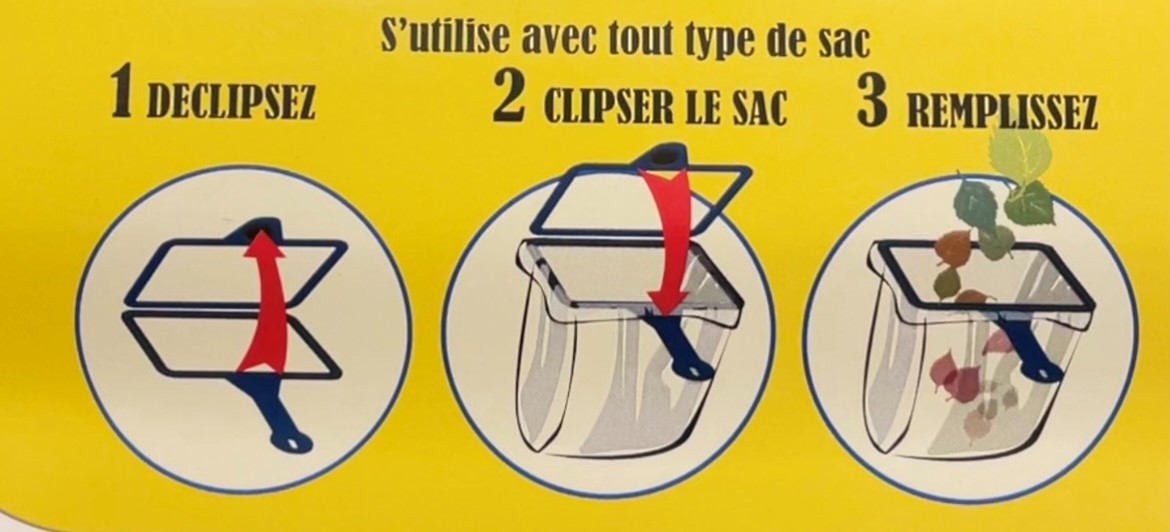 S'utilise avec tout type de sac

1 DECLIPSEZ

2 CLIPSER LE SAC

3 REMPLISSEZ