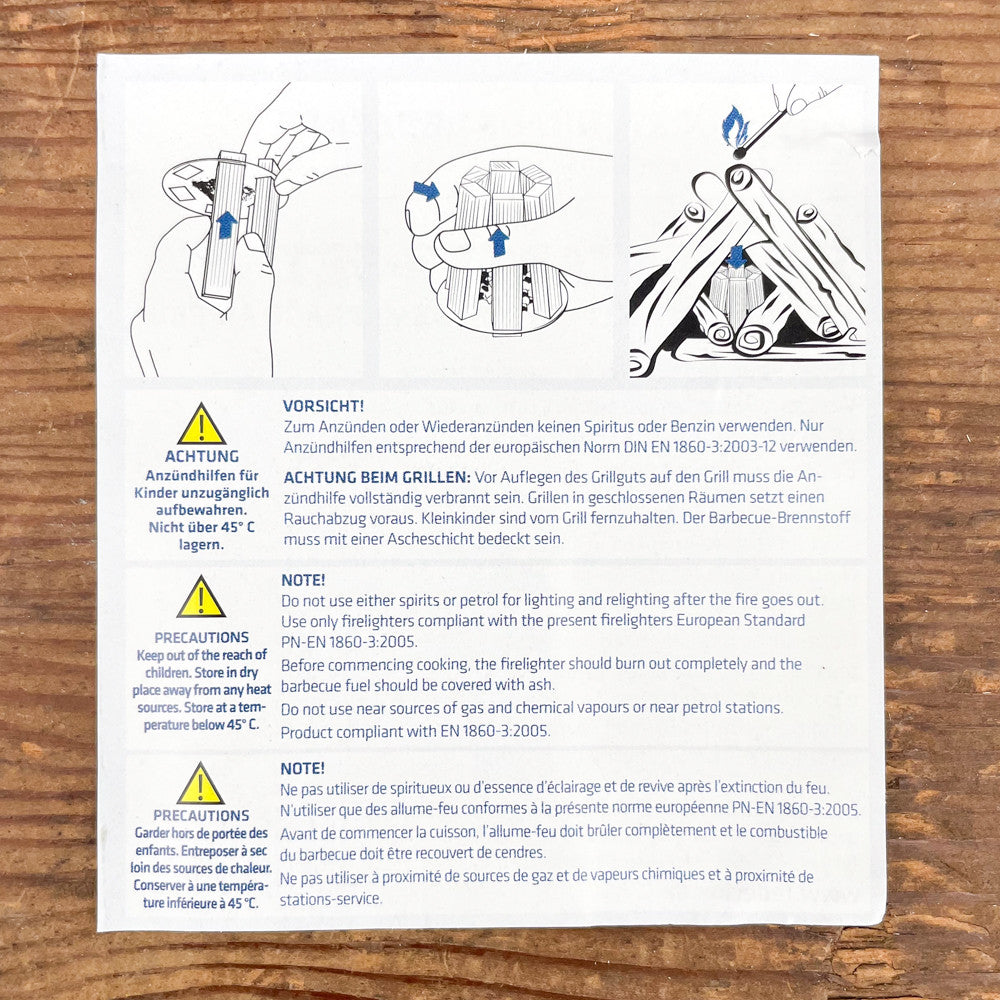 ACHTUNG
Anzündhilfen für Kinder unzugänglich aufbewahren. Nicht über 45° C lagern.

VORSICHT!
Zum Anzünden oder Wiederanzünden keinen Spiritus oder Benzin verwenden. Nur Anzündhilfen entsprechend der europäischen Norm DIN EN 1860-3:2003-12 verwenden.

ACHTUNG BEIM GRILLEN: Vor Auflegen des Grillguts auf den Grill muss die Anzündhilfe vollständig verbrannt sein. Grillen in geschlossenen Räumen setzt einen Rauchabzug voraus. Kleinkinder sind vom Grill fernzuhalten. Der Barbecue-Brennstoff muss mit einer Ascheschicht bedeckt sein.

PRECAUTIONS
Keep out of the reach of children. Store in dry place away from any heat sources. Store at a temperature below 45° C.

NOTE!
Do not use either spirits or petrol for lighting and relighting after the fire goes out. Use only firelighters compliant with the present firelighters European Standard PN-EN 1860-3:2005.
Before commencing cooking, the firelighter should burn out completely and the barbecue fuel should be covered with ash.
Do not use near sources of gas and chemical vapours or near petrol stations.
Product compliant with EN 1860-3:2005.

PRECAUTIONS
Garder hors de portée des enfants. Entreposer à sec loin des sources de chaleur. Conserver à une température inférieure à 45 °C.

NOTE!
Ne pas utiliser de spiritueux ou d'essence d'éclairage et de revive après l'extinction du feu. N'utiliser que des allume-feu conformes à la présente norme européenne PN-EN 1860-3:2005.
Avant de commencer la cuisson, l'allume-feu doit brûler complètement et le combustible du barbecue doit être recouvert de cendres.
Ne pas utiliser à proximité de sources de gaz et de vapeurs chimiques et à proximité de stations-service.