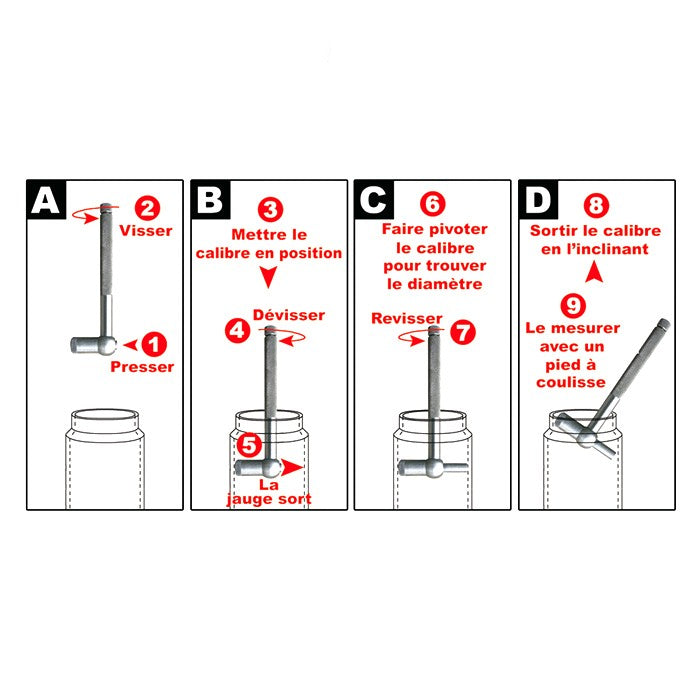 A

2 Visser

1 Presser

B

3 Mettre le calibre en position

4 Dévisser

5

La jauge sort

C

6 Faire pivoter le calibre pour trouver le diamètre

Revisser 7

D

8 Sortir le calibre en l'inclinant

9 Le mesurer avec un pied à coulisse